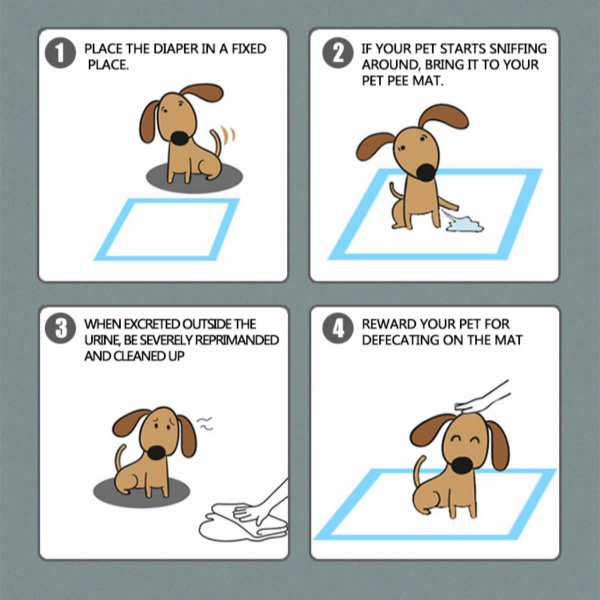 1 PLACE THE DIAPER IN A FIXED PLACE.

2 IF YOUR PET STARTS SNIFFING AROUND, BRING IT TO YOUR PET PEE MAT.

3 WHEN EXCRETED OUTSIDE THE URINE, BE SEVERELY REPRIMANDED AND CLEANED UP

4 REWARD YOUR PET FOR DEFECATING ON THE MAT